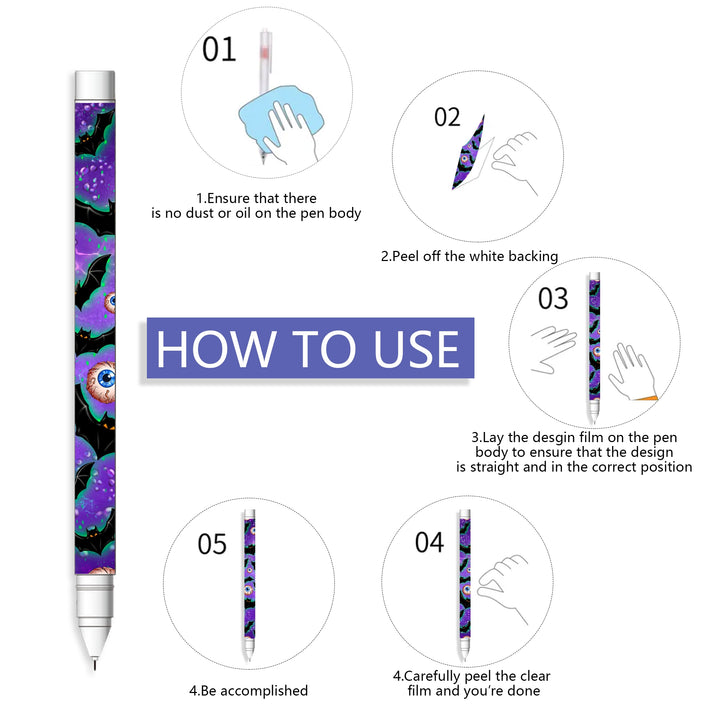 01

1.Ensure that there is no dust or oil on the pen body

02

2.Peel off the white backing

HOW TO USE

03

3.Lay the desgin film on the pen body to ensure that the design is straight and in the correct position

05

4.Be accomplished

04

4.Carefully peel the clear film and you're done