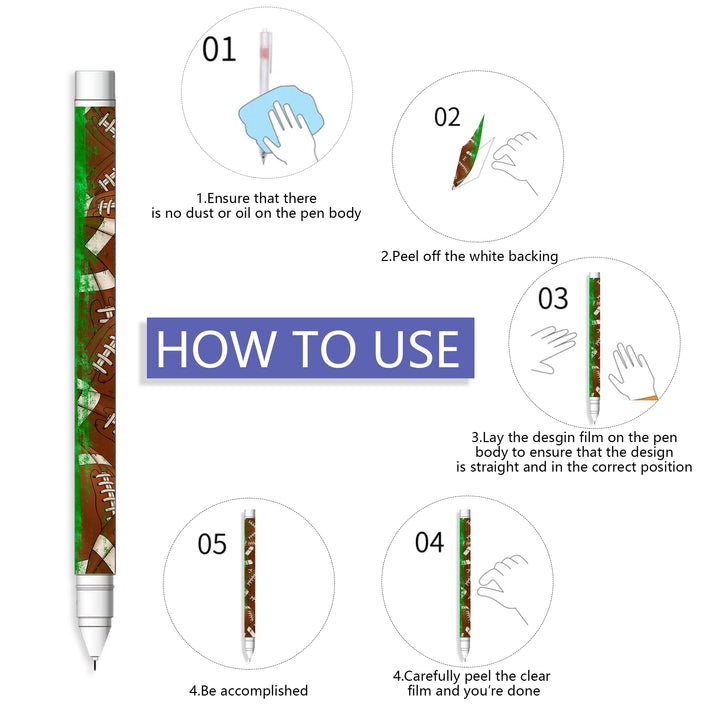 01

1.Ensure that there is no dust or oil on the pen body

02

2.Peel off the white backing

HOW TO USE

03

3.Lay the desgin film on the pen body to ensure that the design is straight and in the correct position

05

4.Be accomplished

04

4.Carefully peel the clear film and you're done