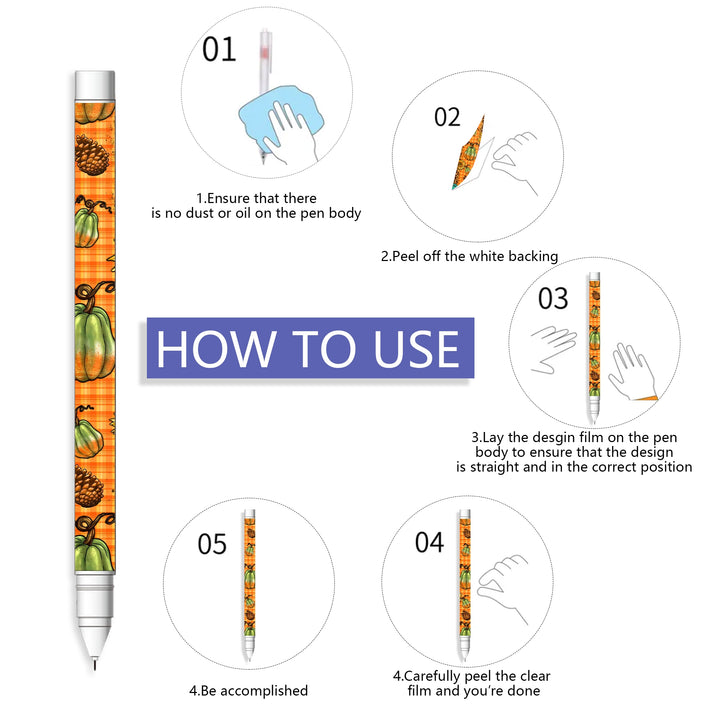 01

1.Ensure that there is no dust or oil on the pen body

02

2.Peel off the white backing

HOW TO USE

03

3.Lay the desgin film on the pen body to ensure that the design is straight and in the correct position

05

4.Be accomplished

04

4.Carefully peel the clear film and you're done