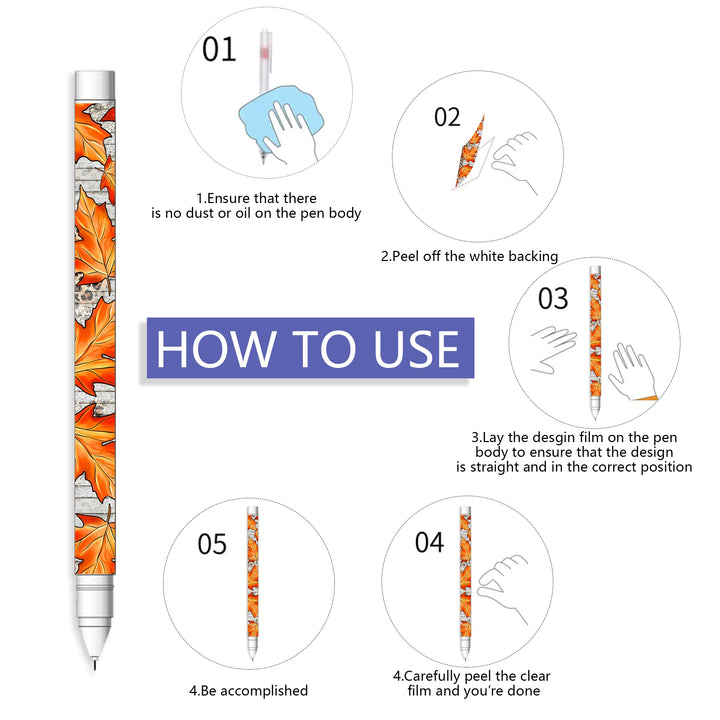 01

1.Ensure that there is no dust or oil on the pen body

02

2.Peel off the white backing

HOW TO USE

03

3.Lay the desgin film on the pen body to ensure that the design is straight and in the correct position

05

4.Be accomplished

04

4.Carefully peel the clear film and you're done