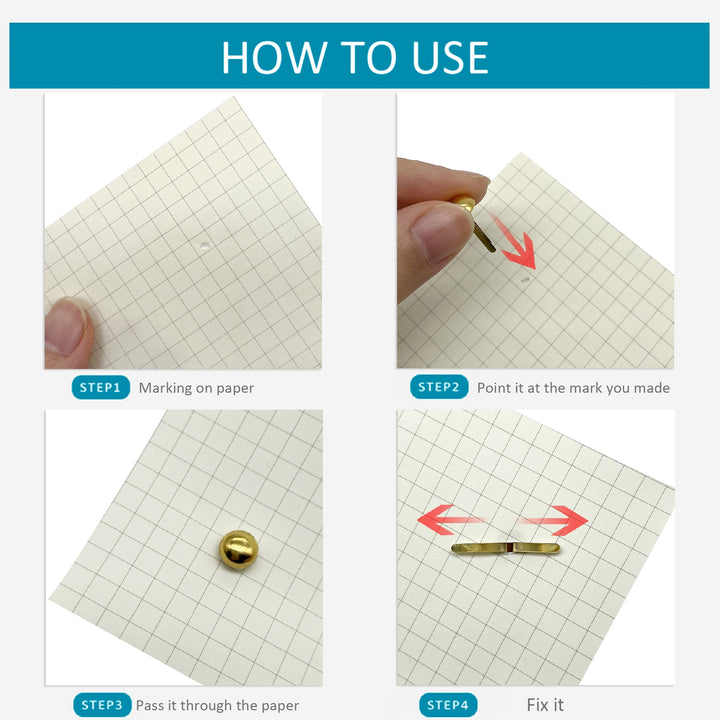 HOW TO USE

STEP1 Marking on paper

STEP2 Point it at the mark you made

STEP3 Pass it through the paper

STEP4 Fix it