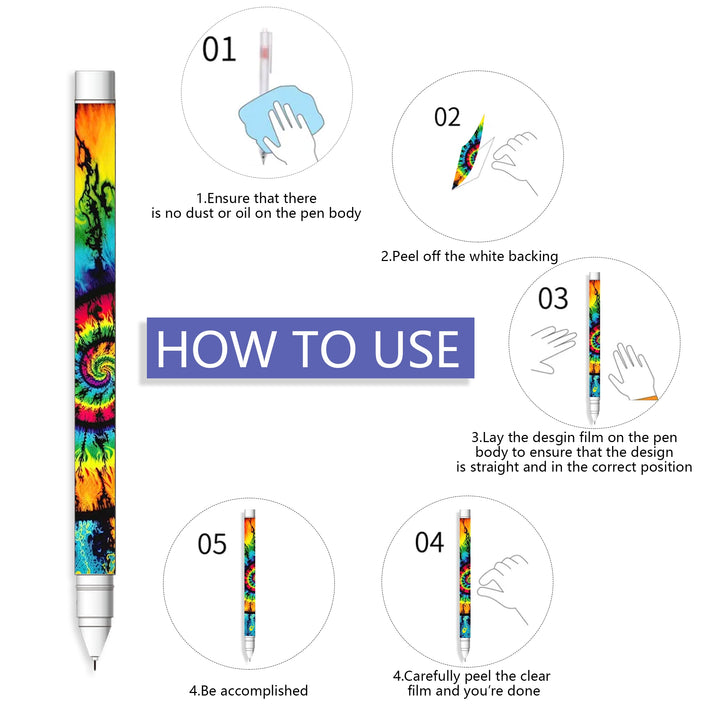 01

1.Ensure that there is no dust or oil on the pen body

02

2.Peel off the white backing

HOW TO USE

03

3.Lay the desgin film on the pen body to ensure that the design is straight and in the correct position

05

4.Be accomplished

04

4.Carefully peel the clear film and you're done