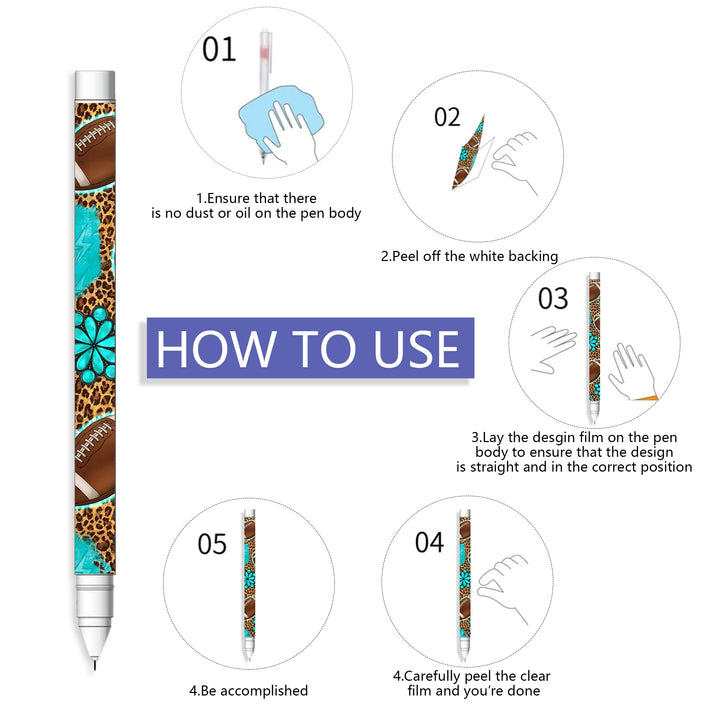 01

1.Ensure that there is no dust or oil on the pen body

02

2.Peel off the white backing

HOW TO USE

03

3.Lay the desgin film on the pen body to ensure that the design is straight and in the correct position

05

4.Be accomplished

04

4.Carefully peel the clear film and you're done