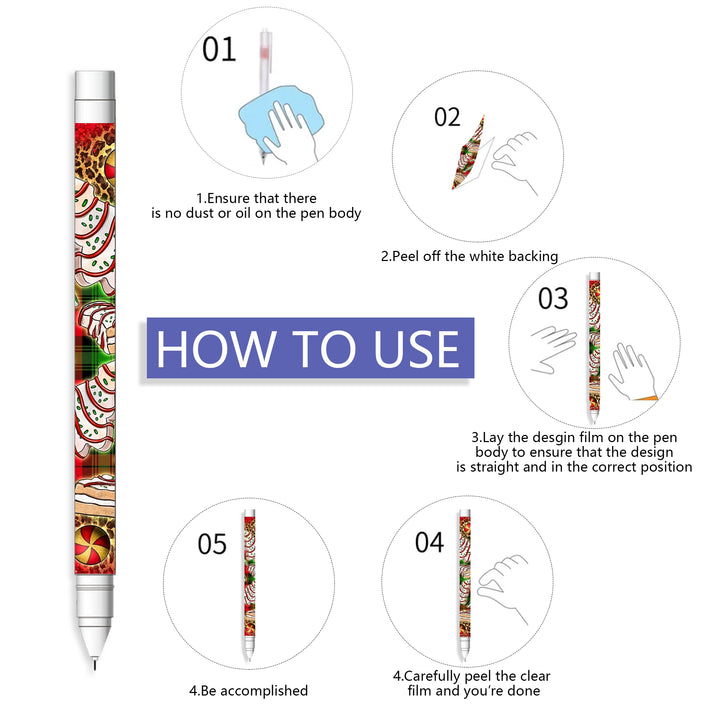 01

1.Ensure that there is no dust or oil on the pen body

02

2.Peel off the white backing

HOW TO USE

03

3.Lay the desgin film on the pen body to ensure that the design is straight and in the correct position

05

4.Be accomplished

04

4.Carefully peel the clear film and you're done