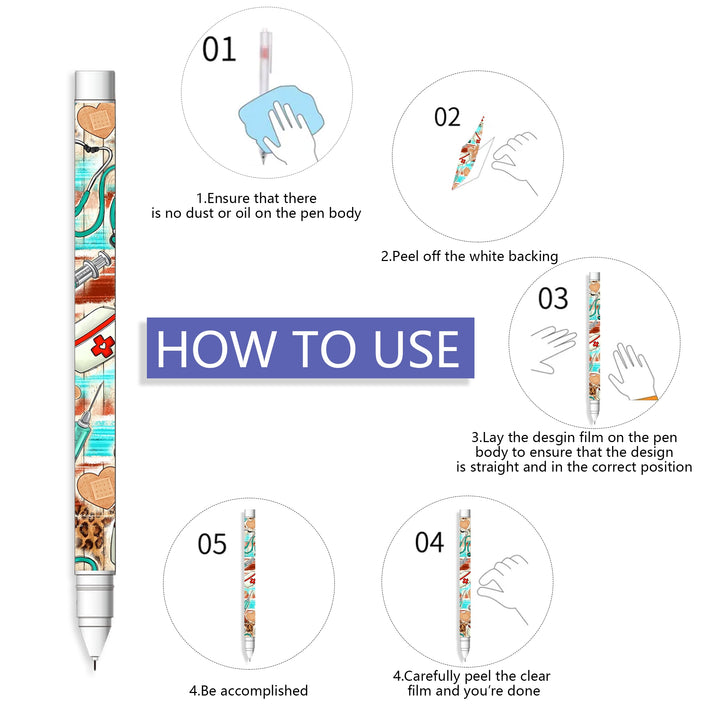 01

1.Ensure that there is no dust or oil on the pen body

02

2.Peel off the white backing

HOW TO USE

03

3.Lay the desgin film on the pen body to ensure that the design is straight and in the correct position

05

4.Be accomplished

04

4.Carefully peel the clear film and you're done